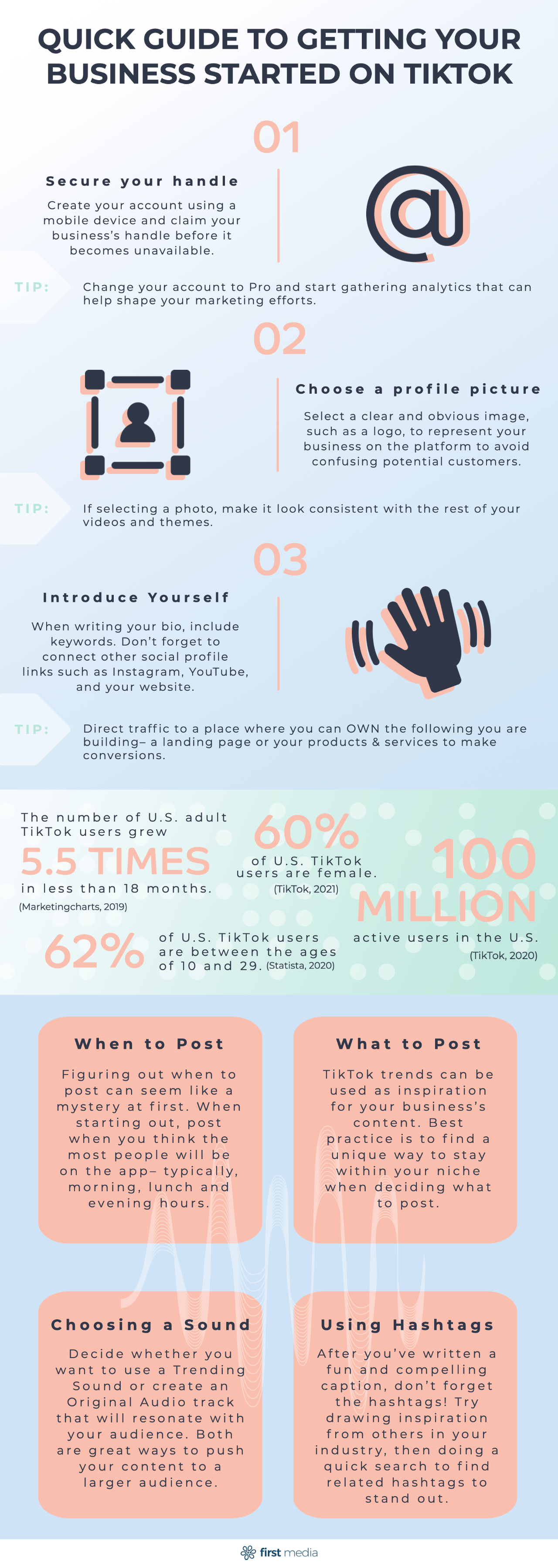 QUICK GUIDE TO GETTING YOUR BUSINESS STARTED ON TIKTOK

01

Secure your handle

Create your account using a mobile device and claim your business's handle before it becomes unavailable.

@

TIP: Change your account to Pro and start gathering analytics that can help shape your marketing efforts.

02

Choose a profile picture

Select a clear and obvious image, such as a logo, to represent your business on the platform to avoid confusing potential customers.

TIP: If selecting a photo, make it look consistent with the rest of your videos and themes.

03

Introduce Yourself

When writing your bio, include keywords. Don't forget to connect other social profile links such as Instagram, YouTube, and your website.

TIP: Direct traffic to a place where you can OWN the following you are building– a landing page or your products & services to make conversions.

The number of U.S. adult TikTok users grew 5.5 TIMES in less than 18 months. (Marketingcharts, 2019)

60% of U.S. TikTok users are female. (TikTok, 2021)

100 MILLION active users in the U.S. (TikTok, 2020)

62% of U.S. TikTok users are between the ages of 10 and 29. (Statista, 2020)

When to Post

Figuring out when to post can seem like a mystery at first. When starting out, post when you think the most people will be on the app– typically, morning, lunch and evening hours.

What to Post

TikTok trends can be used as inspiration for your business's content. Best practice is to find a unique way to stay within your niche when deciding what to post.

Choosing a Sound

Decide whether you want to use a Trending Sound or create an Original Audio track that will resonate with your audience. Both are great ways to push your content to a larger audience.

Using Hashtags

After you've written a fun and compelling caption, don't forget the hashtags! Try drawing inspiration from others in your industry, then doing a quick search to find related hashtags to stand out.

first media