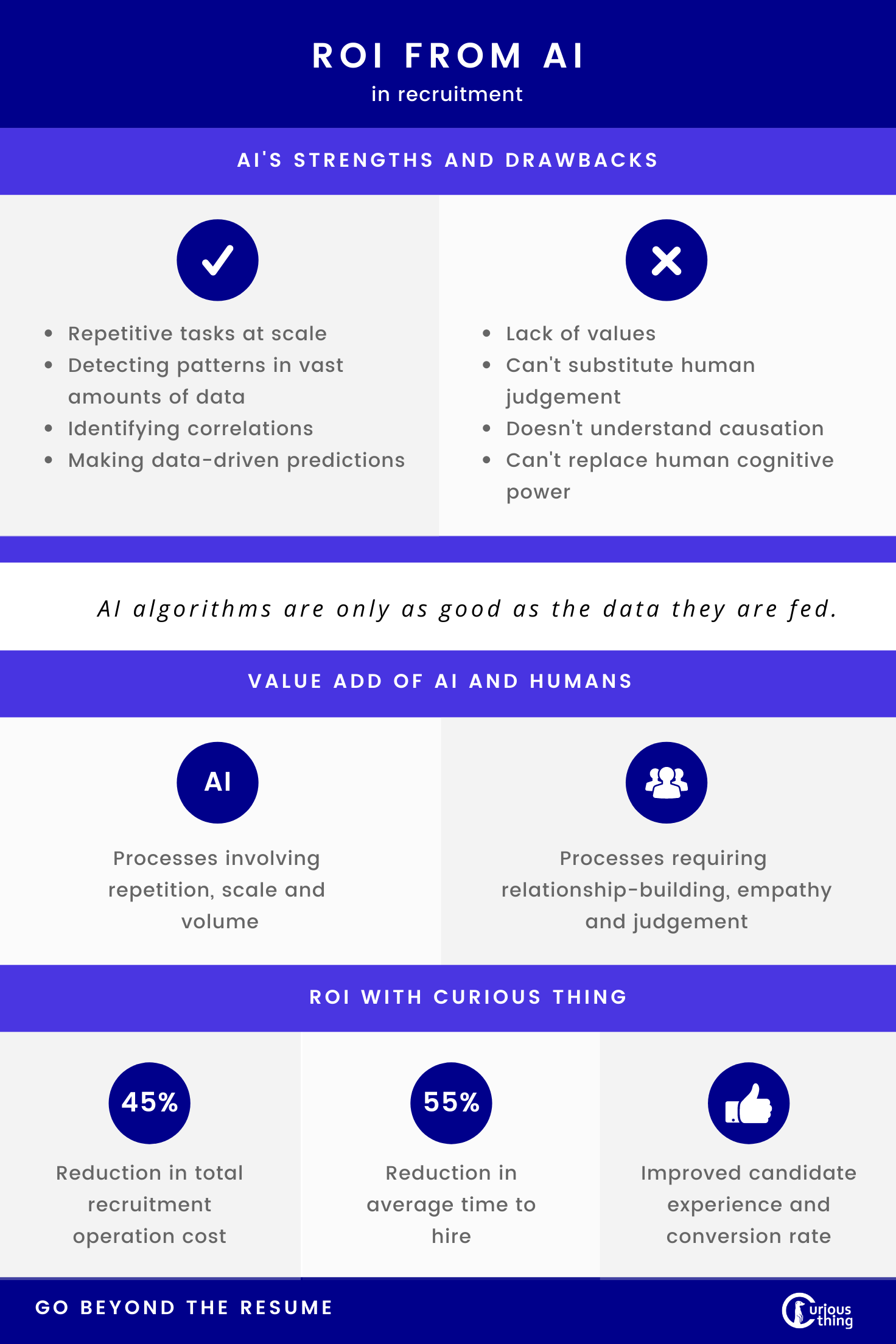 ROI FROM AI

in recruitment

AI'S STRENGTHS AND DRAWBACKS

- Repetitive tasks at scale
- Detecting patterns in vast amounts of data
- Identifying correlations
- Making data-driven predictions

- Lack of values
- Can't substitute human judgement
- Doesn't understand causation
- Can't replace human cognitive power

AI algorithms are only as good as the data they are fed.

VALUE ADD OF AI AND HUMANS

AI

Processes involving repetition, scale and volume

Processes requiring relationship-building, empathy and judgement

ROI WITH CURIOUS THING

45%

Reduction in total recruitment operation cost

55%

Reduction in average time to hire

Improved candidate experience and conversion rate

GO BEYOND THE RESUME

Curious thing