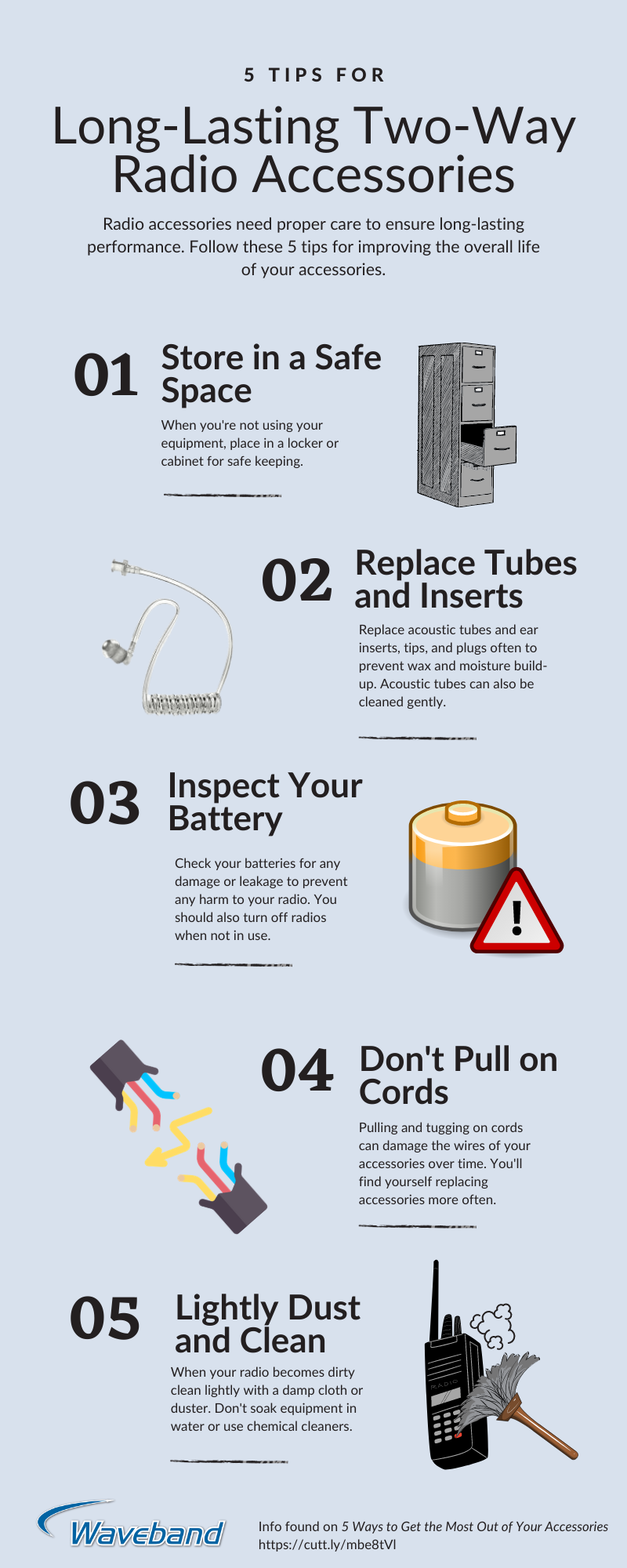 5 TIPS FOR

Long-Lasting Two-Way Radio Accessories

Radio accessories need proper care to ensure long-lasting performance. Follow these 5 tips for improving the overall life of your accessories.

01 Store in a Safe Space

When you're not using your equipment, place in a locker or cabinet for safe keeping.

02 Replace Tubes and Inserts

Replace acoustic tubes and ear inserts, tips, and plugs often to prevent wax and moisture build-up. Acoustic tubes can also be cleaned gently.

03 Inspect Your Battery

Check your batteries for any damage or leakage to prevent any harm to your radio. You should also turn off radios when not in use.

04 Don't Pull on Cords

Pulling and tugging on cords can damage the wires of your accessories over time. You'll find yourself replacing accessories more often.

05 Lightly Dust and Clean

When your radio becomes dirty clean lightly with a damp cloth or duster. Don't soak equipment in water or use chemical cleaners.

RADIO

Waveband

Info found on 5 Ways to Get the Most Out of Your Accessories
https://cutt.ly/mbe8tVl