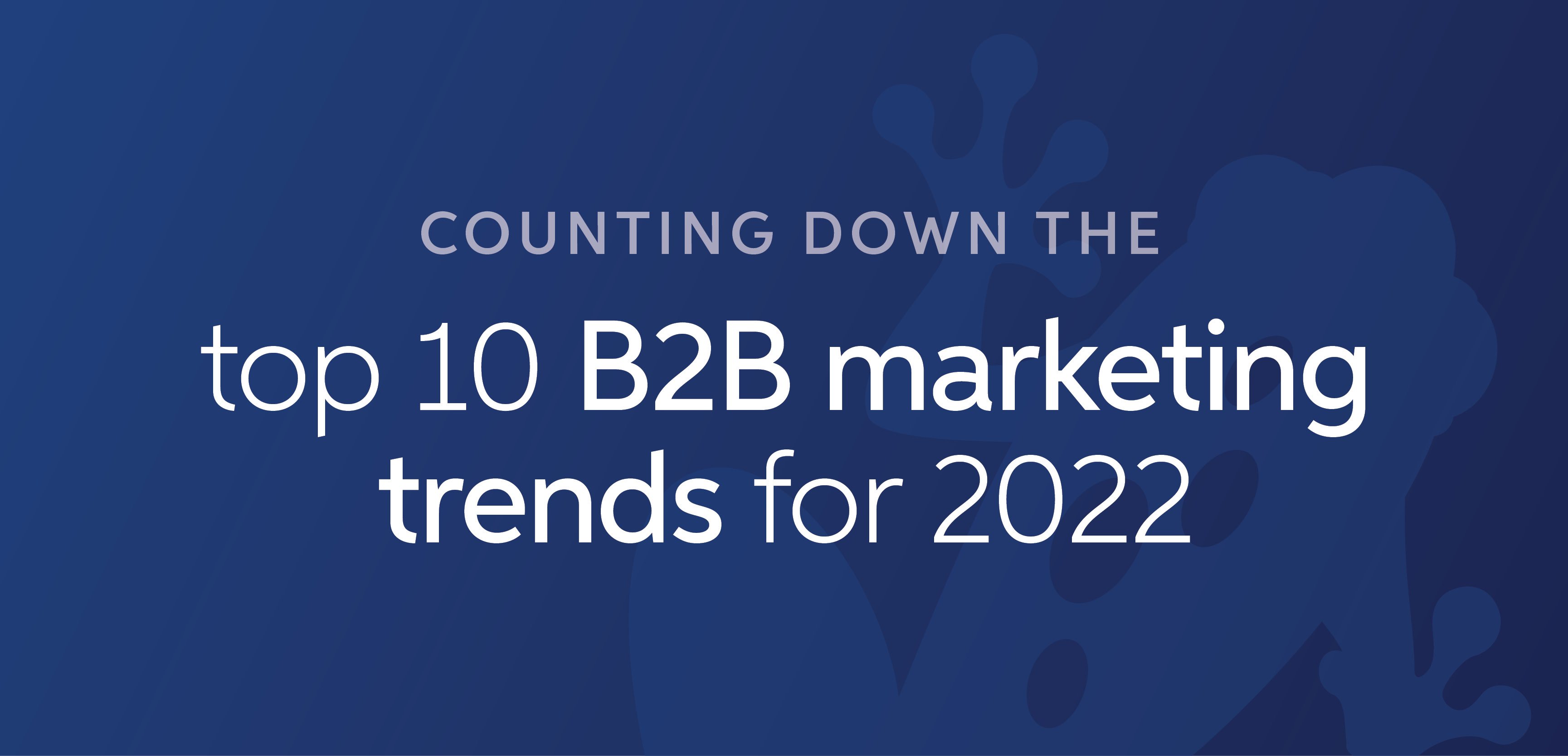 COUNTING DOWN THE

top 10 B2B marketing trends for 2022