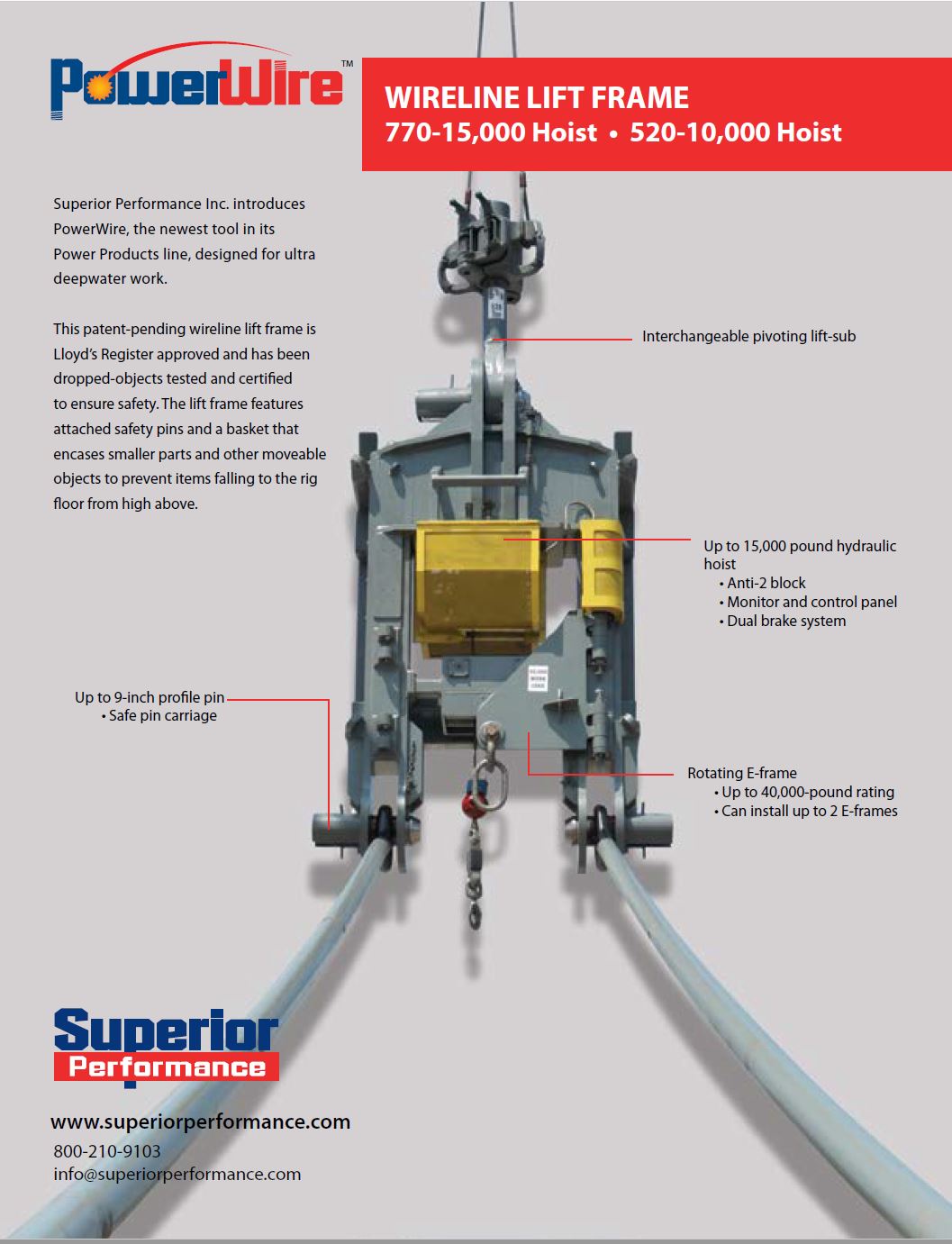 PowerWire™

WIRELINE LIFT FRAME
770-15,000 Hoist • 520-10,000 Hoist

Superior Performance Inc. introduces PowerWire, the newest tool in its Power Products line, designed for ultra deepwater work.

This patent-pending wireline lift frame is Lloyd's Register approved and has been dropped-objects tested and certified to ensure safety. The lift frame features attached safety pins and a basket that encases smaller parts and other moveable objects to prevent items falling to the rig floor from high above.

Interchangeable pivoting lift-sub

Up to 15,000 pound hydraulic hoist
• Anti-2 block
• Monitor and control panel
• Dual brake system

Up to 9-inch profile pin
• Safe pin carriage

Rotating E-frame
• Up to 40,000-pound rating
• Can install up to 2 E-frames

Superior Performance

www.superiorperformance.com
800-210-9103
info@superiorperformance.com