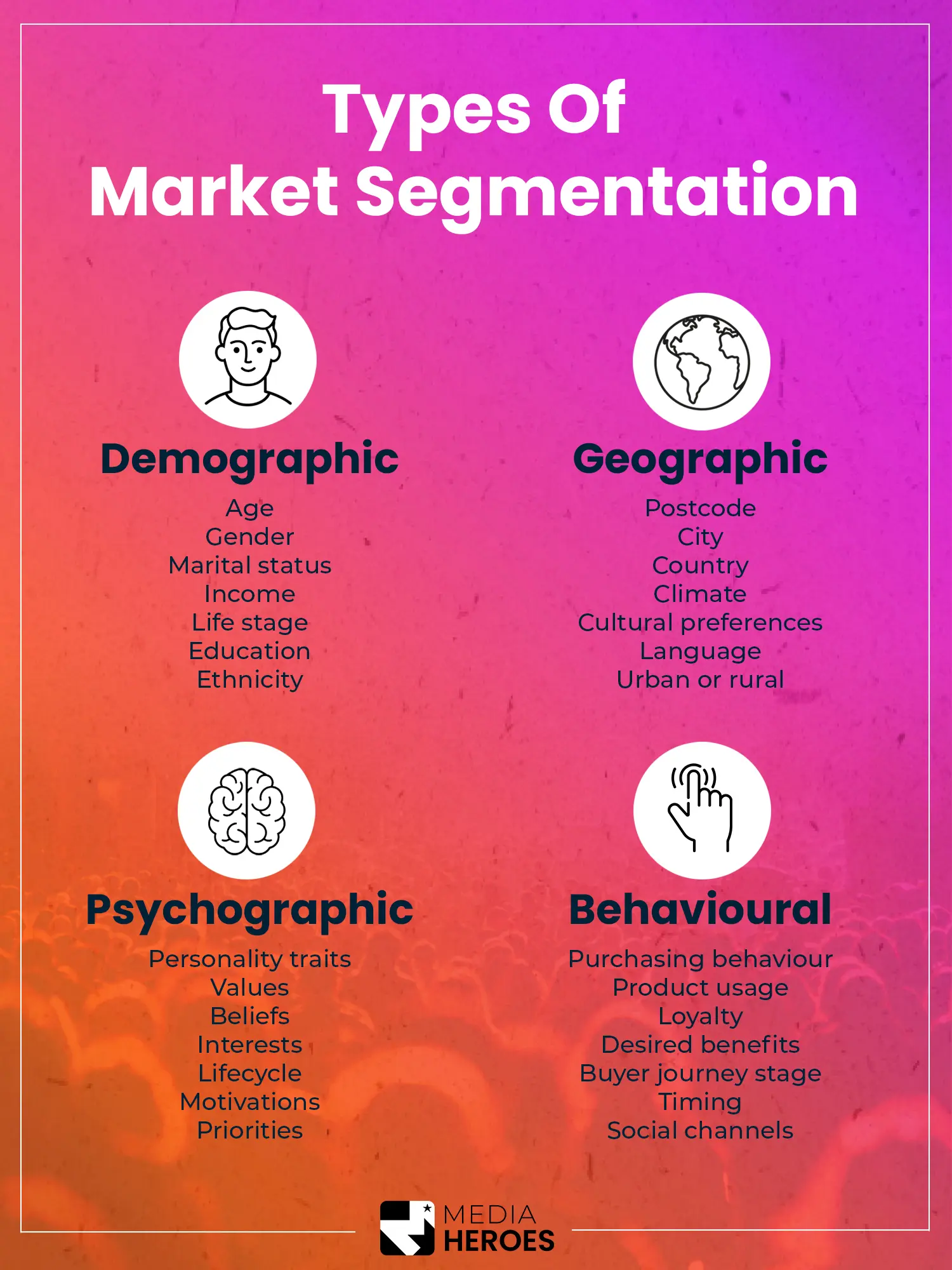 Types Of
Market Segmentation

Demographic

Age
Gender
Marital status
Income
Life stage
Education
Ethnicity

Geographic

Postcode
City
Country
Climate
Cultural preferences
Language
Urban or rural

Psychographic

Personality traits
Values
Beliefs
Interests
Lifecycle
Motivations
Priorities

Behavioural

Purchasing behaviour
Product usage
Loyalty
Desired benefits
Buyer journey stage
Timing
Social channels

MEDIA
HEROES