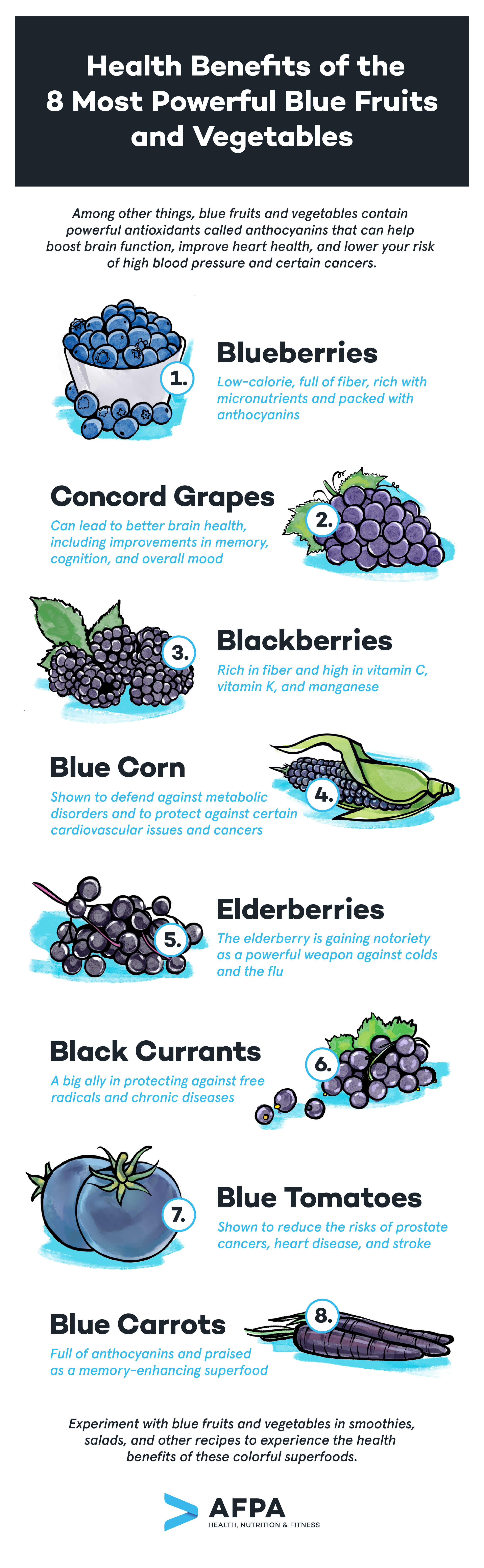 Health Benefits of the 8 Most Powerful Blue Fruits and Vegetables

Among other things, blue fruits and vegetables contain powerful antioxidants called anthocyanins that can help boost brain function, improve heart health, and lower your risk of high blood pressure and certain cancers.

1.
Blueberries
Low-calorie, full of fiber, rich with micronutrients and packed with anthocyanins

Concord Grapes
Can lead to better brain health, including improvements in memory, cognition, and overall mood
2.

3.
Blackberries
Rich in fiber and high in vitamin C, vitamin K, and manganese

Blue Corn
Shown to defend against metabolic disorders and to protect against certain cardiovascular issues and cancers
4.

5.
Elderberries
The elderberry is gaining notoriety as a powerful weapon against colds and the flu

Black Currants
A big ally in protecting against free radicals and chronic diseases
6.

7.
Blue Tomatoes
Shown to reduce the risks of prostate cancers, heart disease, and stroke

Blue Carrots
Full of anthocyanins and praised as a memory-enhancing superfood
8.

Experiment with blue fruits and vegetables in smoothies, salads, and other recipes to experience the health benefits of these colorful superfoods.

AFPA
HEALTH, NUTRITION & FITNESS