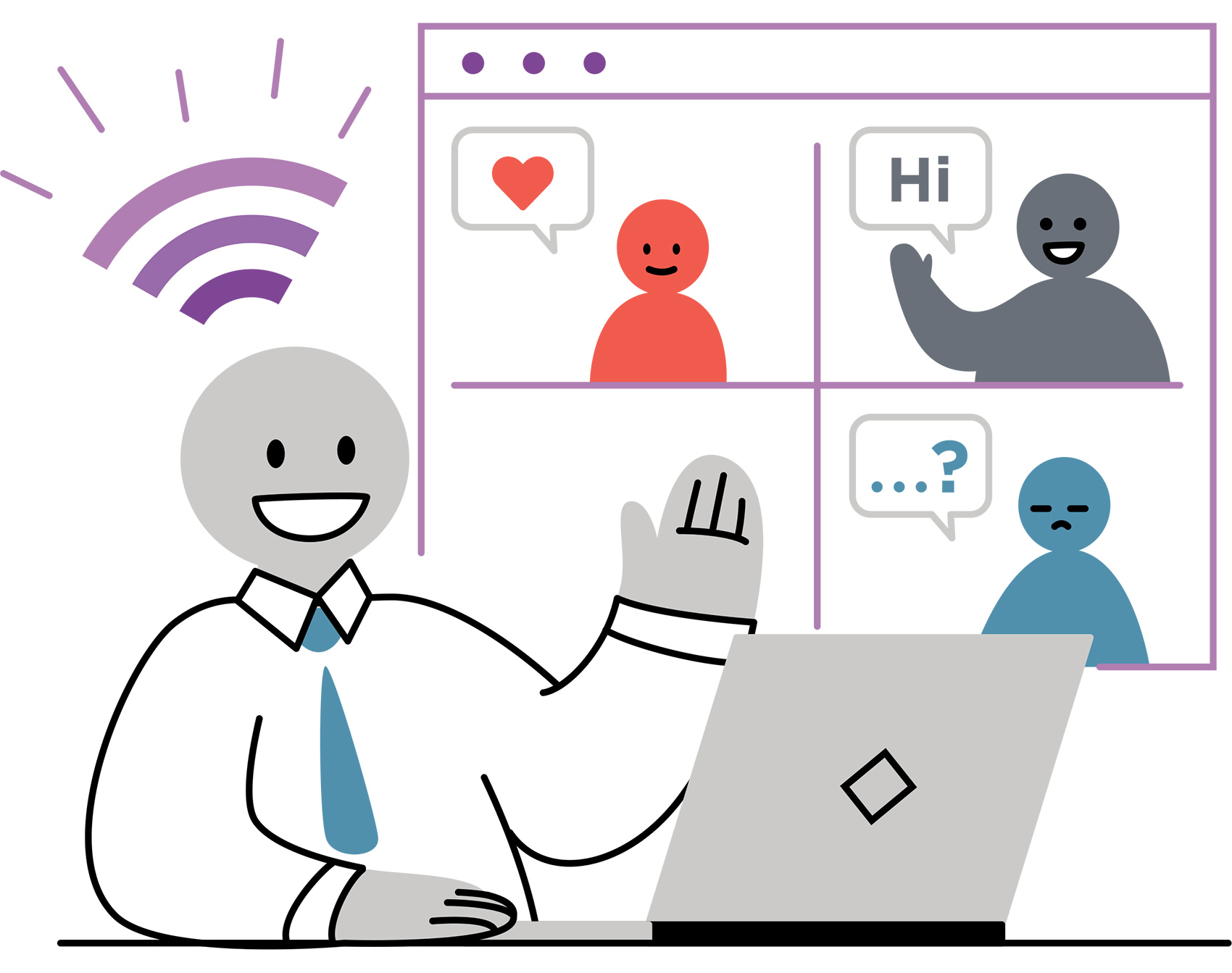 Hi

...?